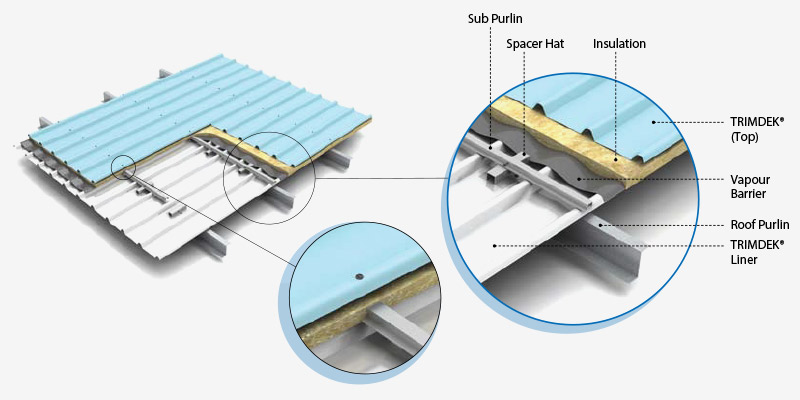 Sub Purlin
Spacer Hat
Insulation
TRIMDEK® (Top)
Vapour Barrier
Roof Purlin
TRIMDEK® Liner