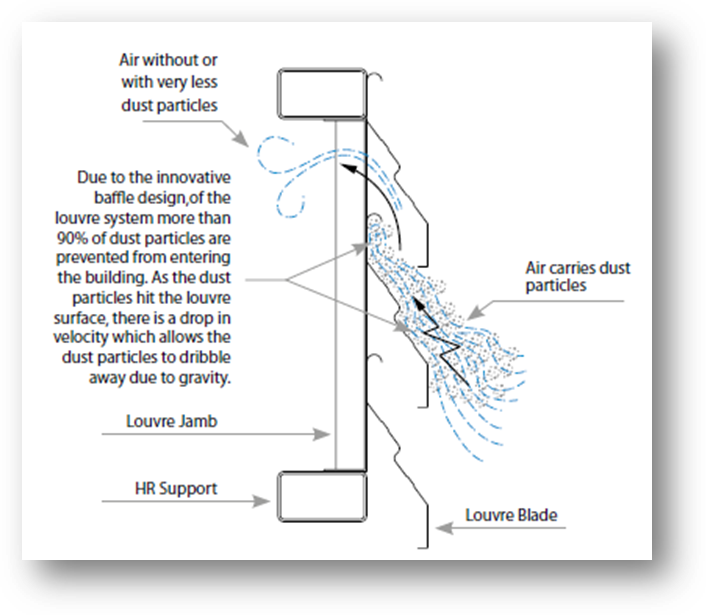 Air without or with very less dust particles

Due to the innovative baffle design,of the louvre system more than 90% of dust particles are prevented from entering the building. As the dust particles hit the louvre surface, there is a drop in velocity which allows the dust particles to dribble away due to gravity.

Air carries dust particles

Louvre Jamb

HR Support

Louvre Blade